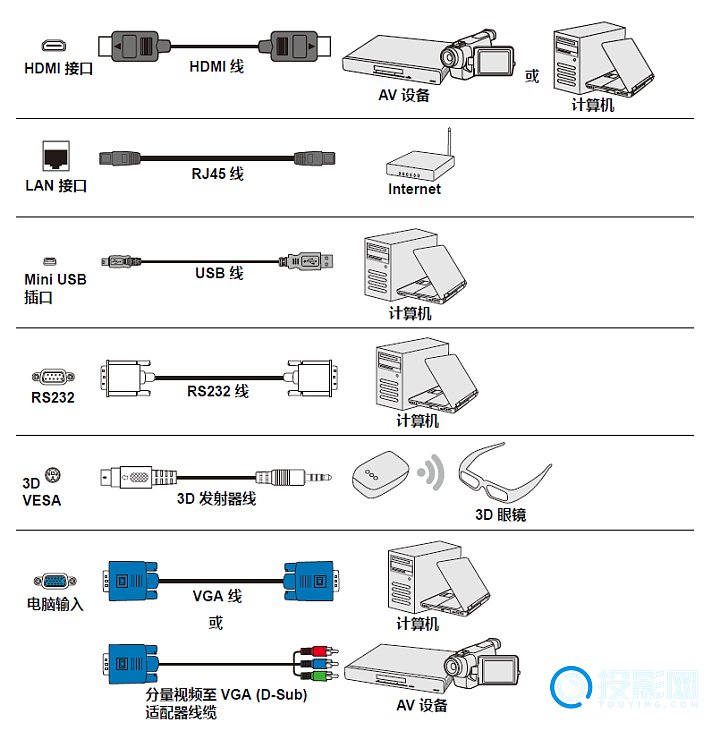 HDMI 接口

HDMI 线

AV 设备

或

计算机

LAN 接口

RJ45 线

Internet

Mini USB 插口

USB 线

计算机

RS232

RS232 线

计算机

3D VESA

3D 发射器线

3D 眼镜

电脑输入

VGA 线

或

计算机

分量视频至 VGA (D-Sub) 适配器线缆

AV 设备

投影网
TOUYING.COM