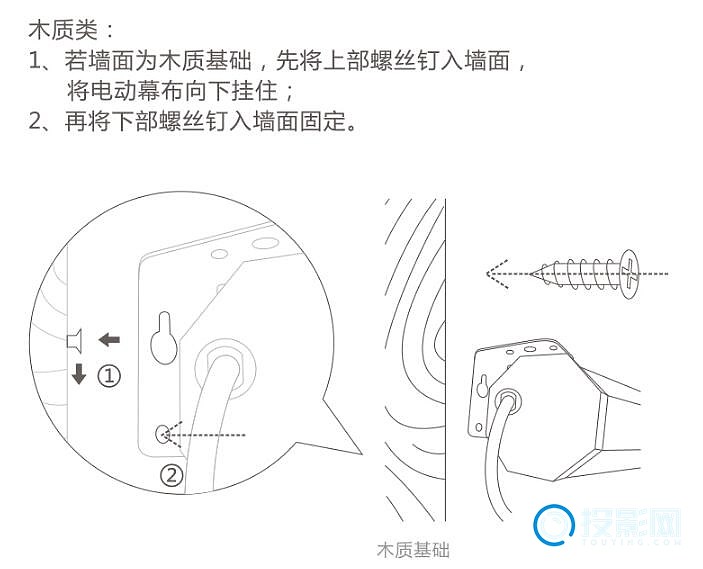 木质类：
1、若墙面为木质基础，先将上部螺丝钉入墙面，将电动幕布向下挂住；
2、再将下部螺丝钉入墙面固定。

①
②
木质基础
投影网
TOUYING.COM