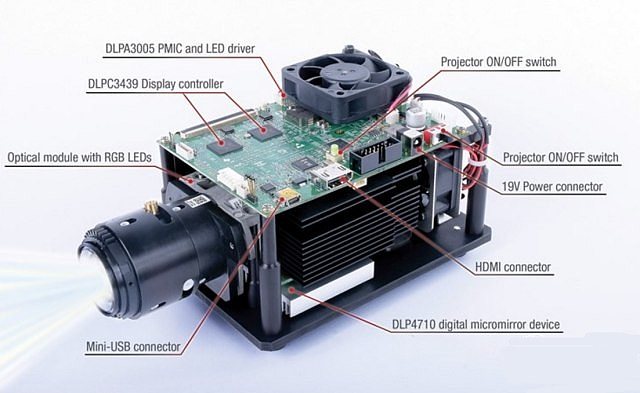 DLPA3005 PMIC and LED driver

Projector ON/OFF switch

DLPC3439 Display controller

Optical module with RGB LEDs

Projector ON/OFF switch

19V Power connector

HDMI connector

DLP4710 digital micromirror device

Mini-USB connector