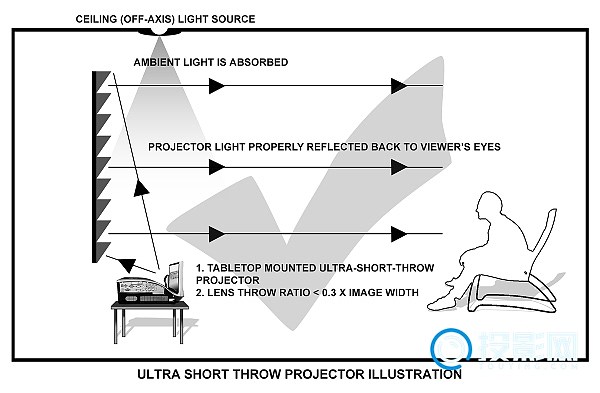 CEILING (OFF-AXIS) LIGHT SOURCE

AMBIENT LIGHT IS ABSORBED

PROJECTOR LIGHT PROPERLY REFLECTED BACK TO VIEWER'S EYES

1. TABLETOP MOUNTED ULTRA-SHORT-THROW PROJECTOR
2. LENS THROW RATIO < 0.3 X IMAGE WIDTH

投影网
TOUYING.COM

ULTRA SHORT THROW PROJECTOR ILLUSTRATION