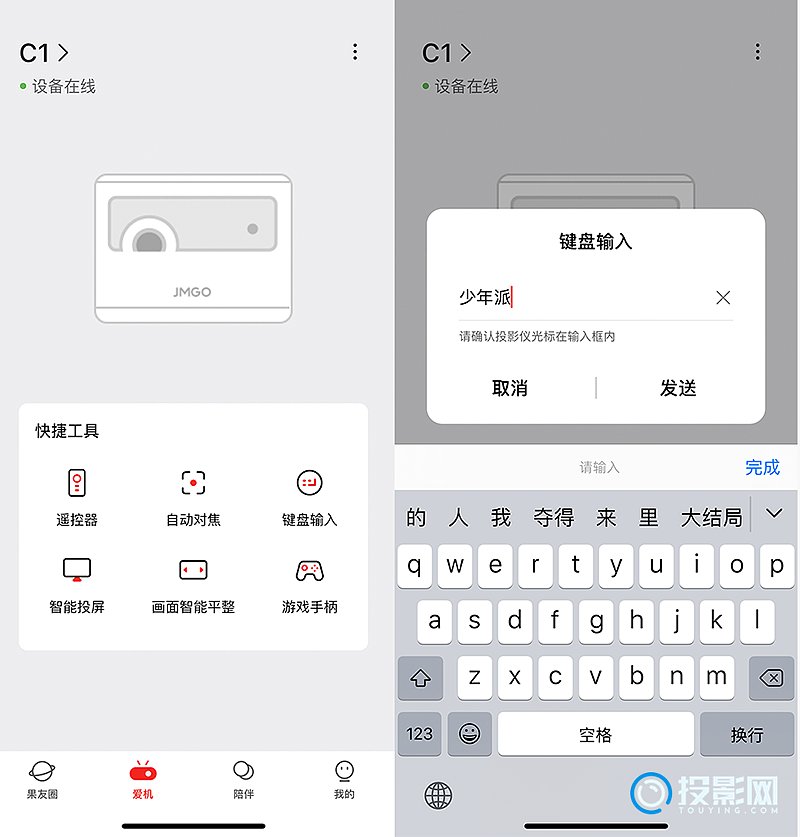 C1 >
设备在线

JMGO

快捷工具

遥控器
自动对焦
键盘输入
智能投屏
画面智能平整
游戏手柄

果友圈
爱机
陪伴
我的

C1 >
设备在线

键盘输入

少年派

请确认投影仪光标在输入框内

取消
发送

请输入
完成

的 人 我 夺得 来 里 大结局

q w e r t y u i o p
a s d f g h j k l
z x c v b n m
123
空格
换行

投影网
TOUYING.COM